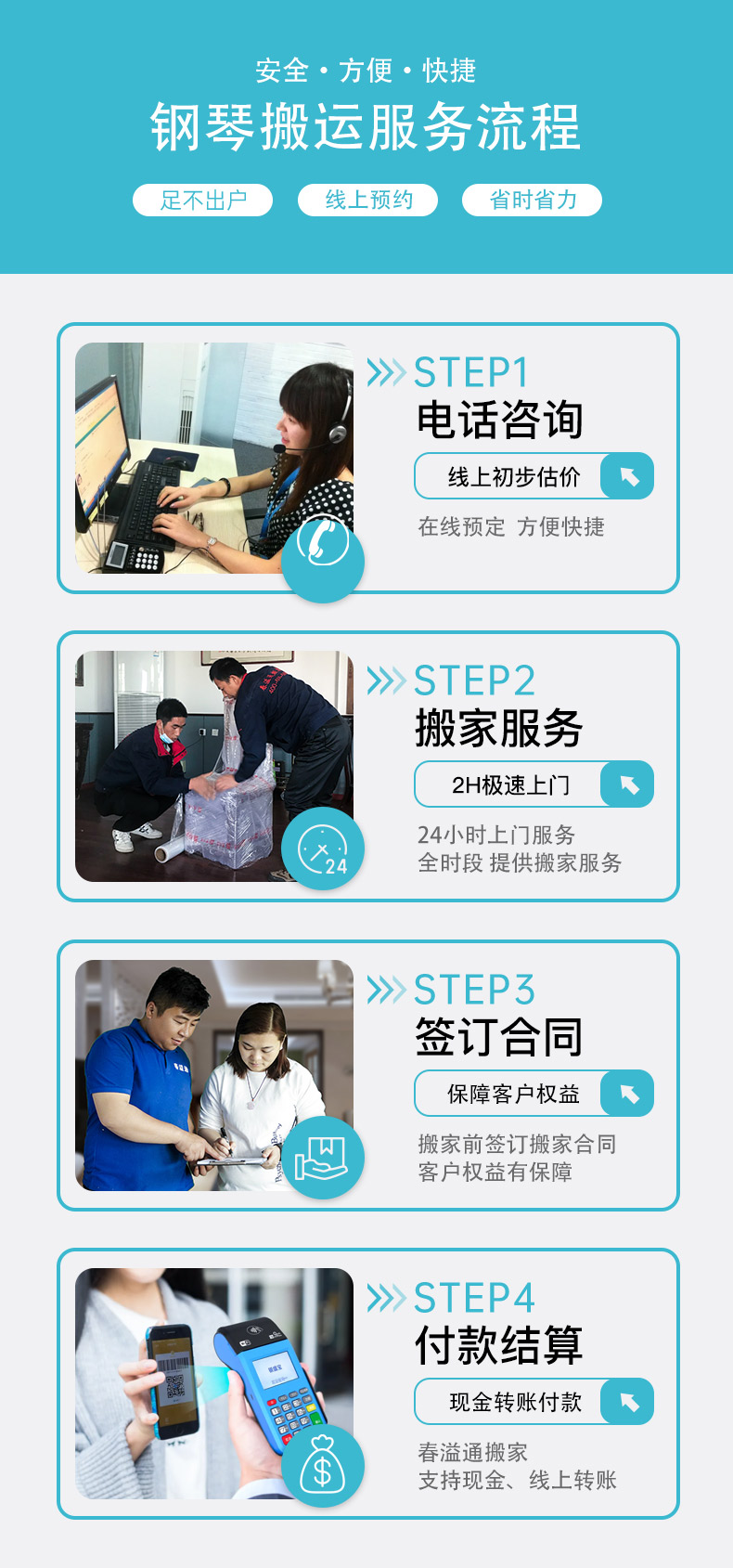 安全 · 方便 · 快捷
钢琴搬运服务流程

足不出户 线上预约 省时省力

STEP1
电话咨询
线上初步估价
在线预定 方便快捷

STEP2
搬家服务
2H极速上门
24小时上门服务
全时段 提供搬家服务

24

STEP3
签订合同
保障客户权益
搬家前签订搬家合同
客户权益有保障

STEP4
付款结算
现金转账付款
春溢通搬家
支持现金、线上转账